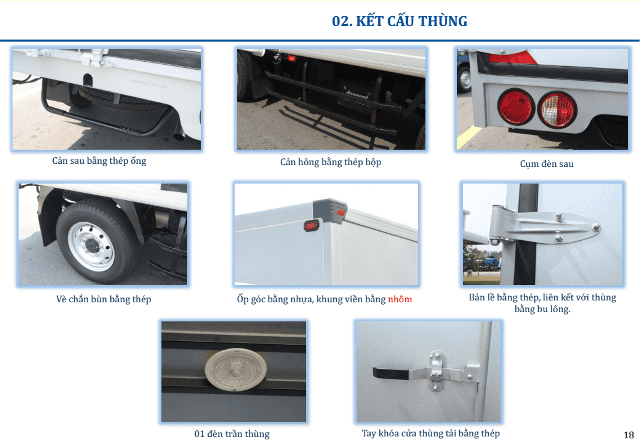 02. KẾT CẤU THÙNG

Cản sau bằng thép ống

Cản hông bằng thép hộp

Cụm đèn sau

Vè chắn bùn bằng thép

Ốp góc bằng nhựa, khung viền bằng nhôm

Bản lề bằng thép, liên kết với thùng bằng bu lông.

01 đèn trần thùng

Tay khóa cửa thùng tải bằng thép

18