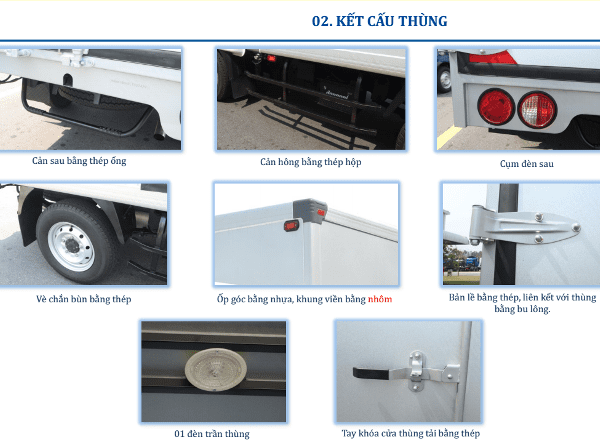 02. KẾT CẤU THÙNG

Cản sau bằng thép ống

Cản hông bằng thép hộp

Cụm đèn sau

Vè chắn bùn bằng thép

Ốp góc bằng nhựa, khung viền bằng nhôm

Bản lề bằng thép, liên kết với thùng bằng bu lông.

01 đèn trần thùng

Tay khóa cửa thùng tải bằng thép